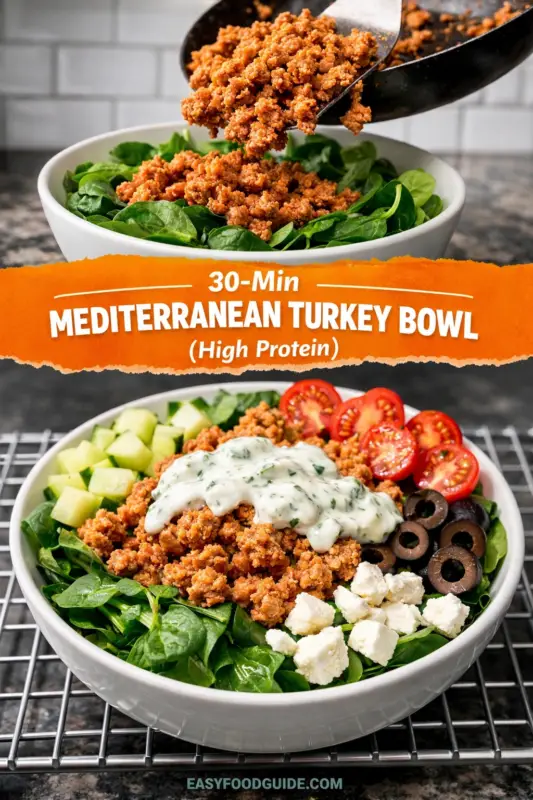 30-Min
MEDITERRANEAN TURKEY BOWL
(High Protein)

EASYFOODGUIDE.COM