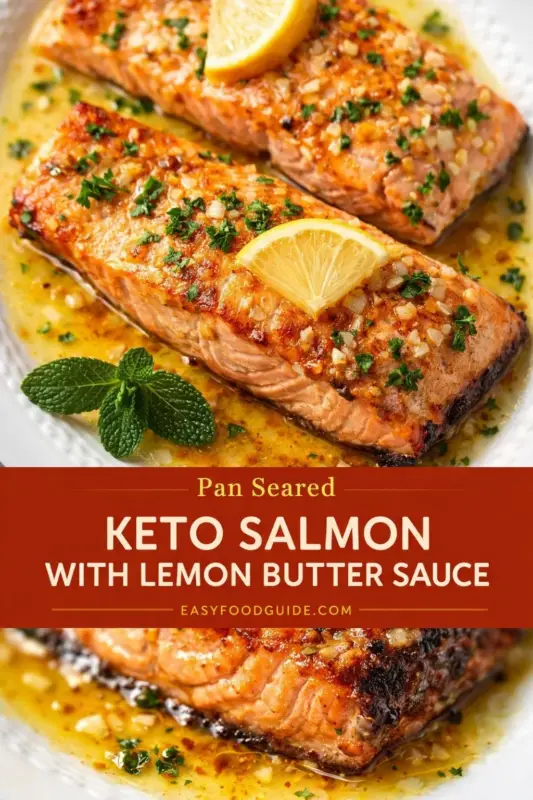 Pan Seared

KETO SALMON
WITH LEMON BUTTER SAUCE

EASYFOODGUIDE.COM