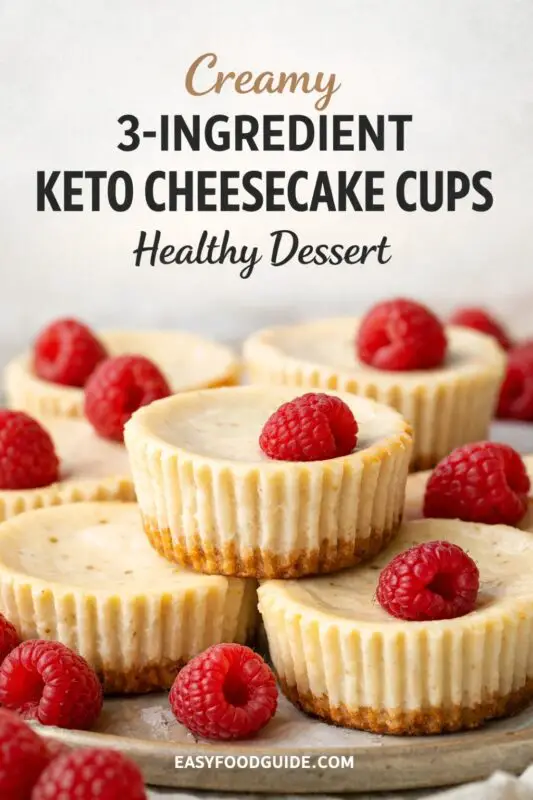 Creamy
3-INGREDIENT
KETO CHEESECAKE CUPS
Healthy Dessert

EASYFOODGUIDE.COM